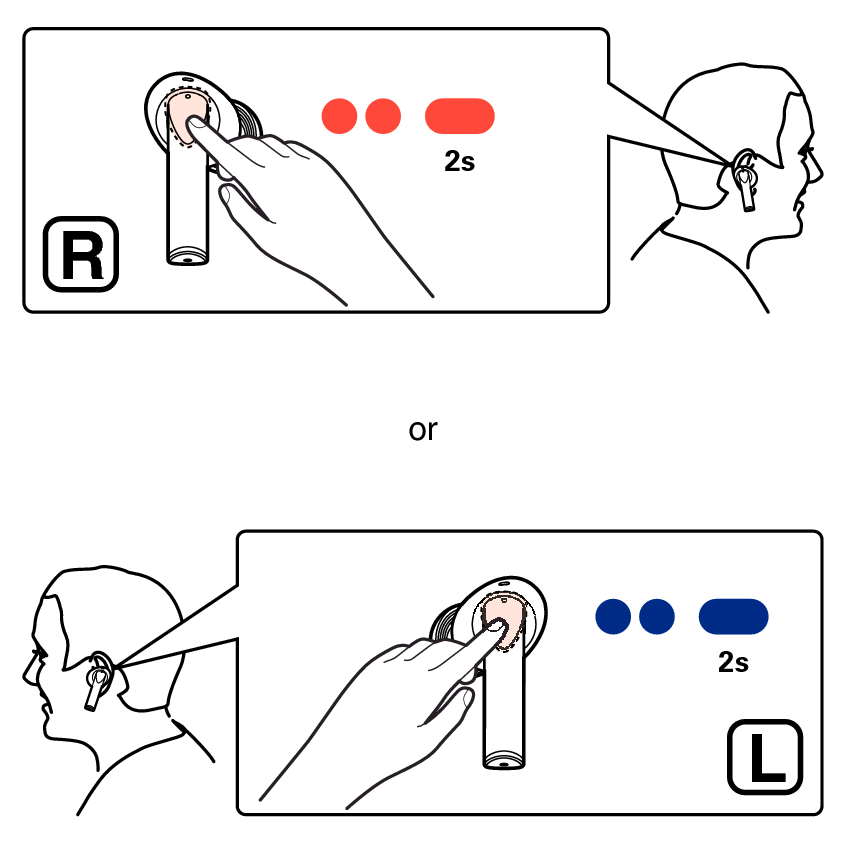 2s

R

or

2s

L